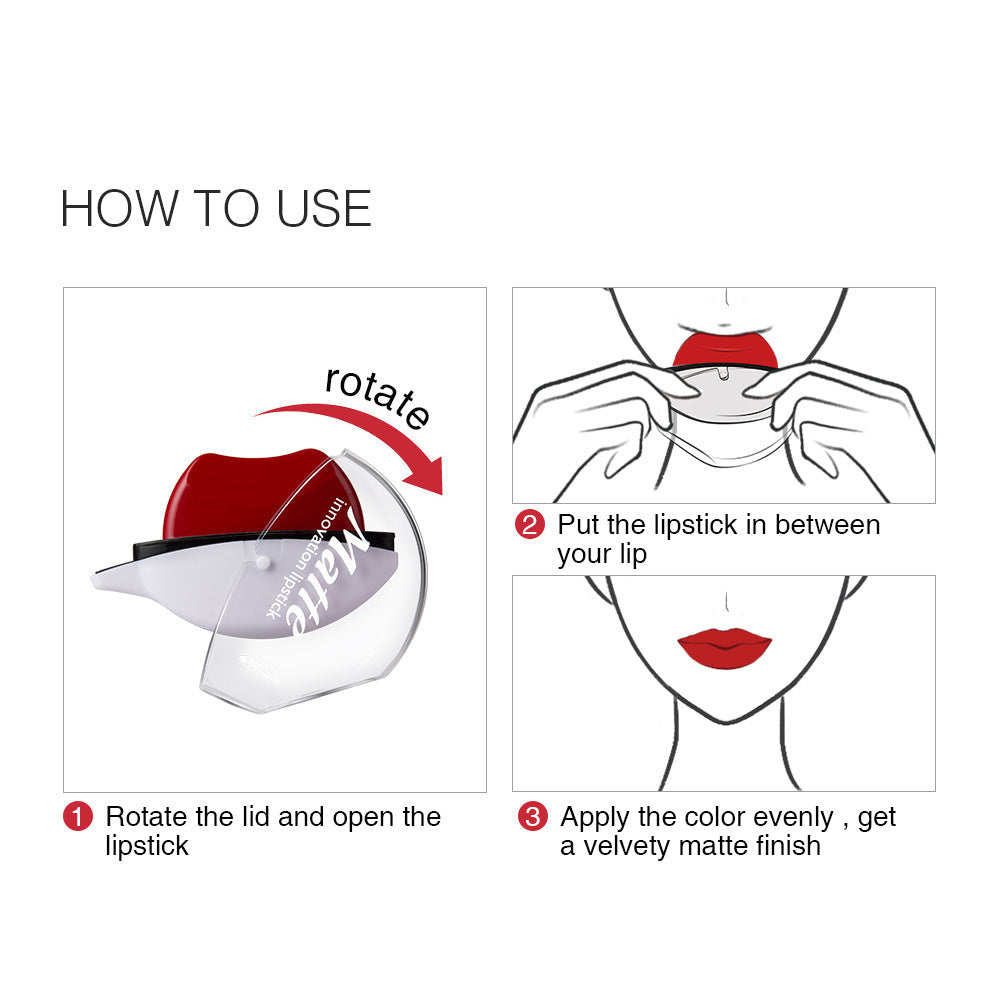 HOW TO USE

rotate

Matte
innovation lipstick

1 Rotate the lid and open the lipstick

2 Put the lipstick in between your lip

3 Apply the color evenly , get a velvety matte finish