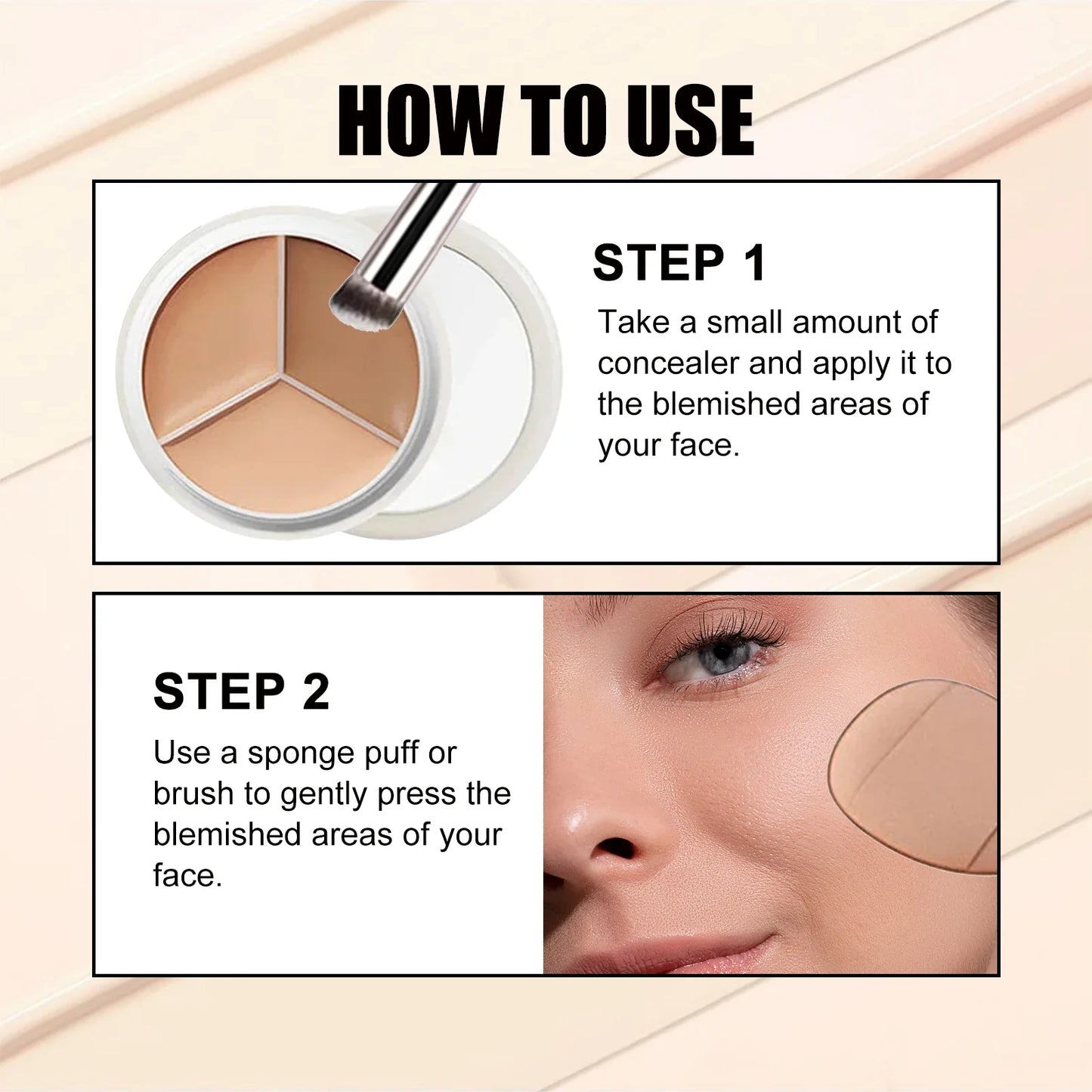 HOW TO USE

STEP 1

Take a small amount of concealer and apply it to the blemished areas of your face.

STEP 2

Use a sponge puff or brush to gently press the blemished areas of your face.